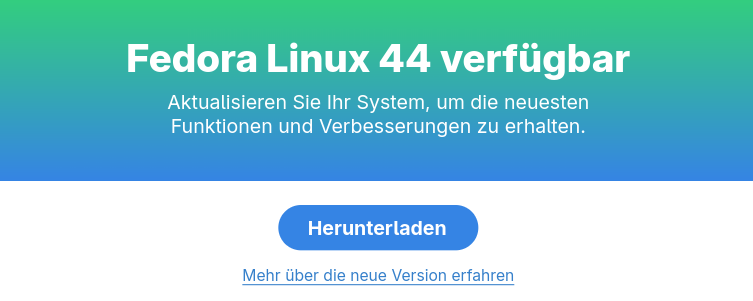 Fedora Linux 44 verfügbar

Aktualisieren Sie Ihr System, um die neuesten Funktionen und Verbesserungen zu erhalten.

Herunterladen

Mehr über die neue Version erfahren